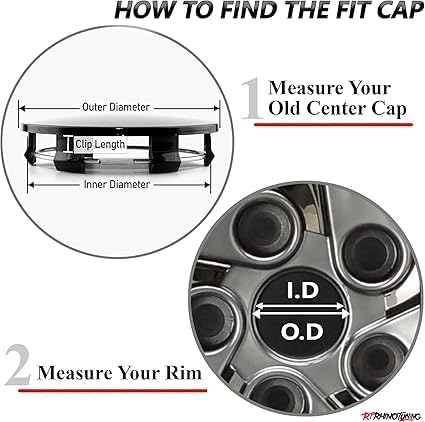 HOW TO FIND THE FIT CAP

Outer Diameter

Clip Length

Inner Diameter

1 Measure Your Old Center Cap

I.D

O.D

2 Measure Your Rim

RT RHINOTUNING