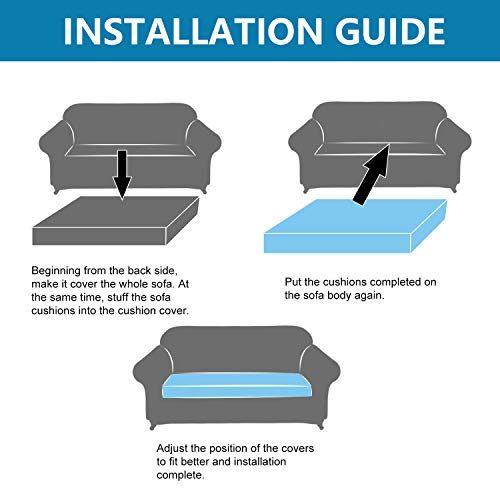 INSTALLATION GUIDE

Beginning from the back side, make it cover the whole sofa. At the same time, stuff the sofa cushions into the cushion cover.

Put the cushions completed on the sofa body again.

Adjust the position of the covers to fit better and installation complete.