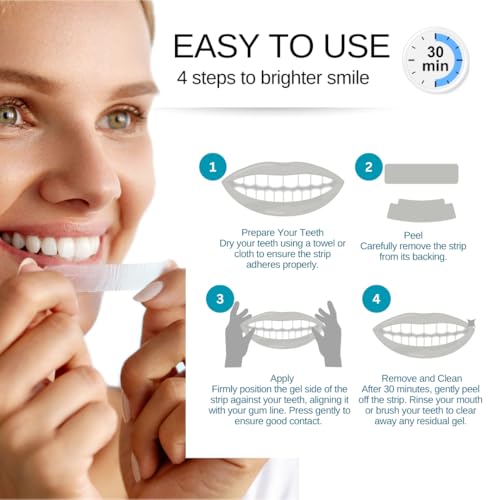 EASY TO USE

4 steps to brighter smile

30 min

1

Prepare Your Teeth
Dry your teeth using a towel or cloth to ensure the strip adheres properly.

2

Peel
Carefully remove the strip from its backing.

3

Apply
Firmly position the gel side of the strip against your teeth, aligning it with your gum line. Press gently to ensure good contact.

4

Remove and Clean
After 30 minutes, gently peel off the strip. Rinse your mouth or brush your teeth to clear away any residual gel.