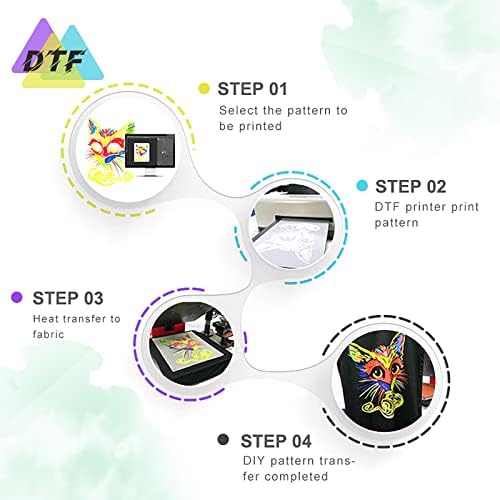 DTF

STEP 01
Select the pattern to be printed

STEP 02
DTF printer print pattern

STEP 03
Heat transfer to fabric

STEP 04
DIY pattern transfer completed