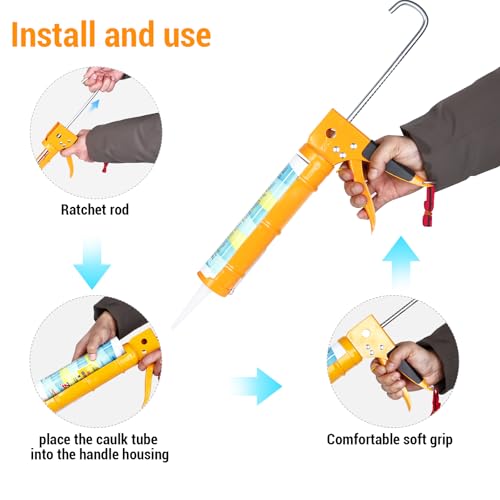 Install and use

Ratchet rod

place the caulk tube into the handle housing

Comfortable soft grip