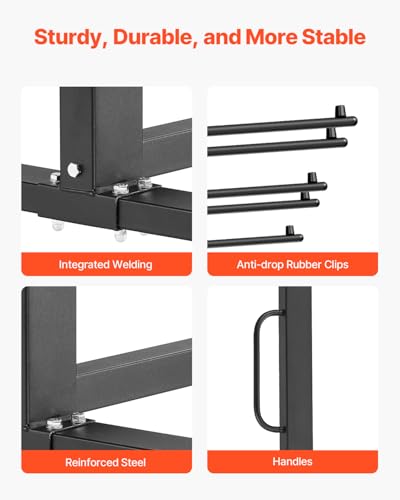 Sturdy, Durable, and More Stable

Integrated Welding

Anti-drop Rubber Clips

Reinforced Steel

Handles