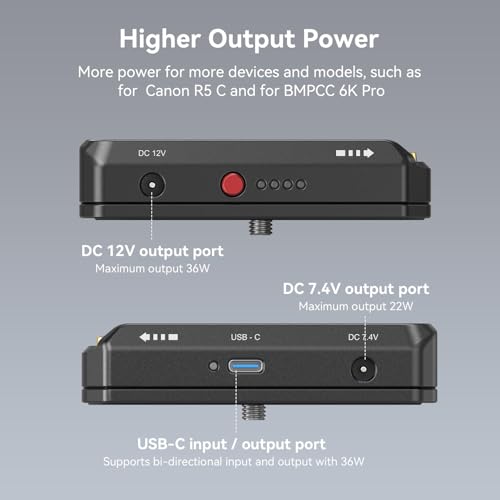 Higher Output Power

More power for more devices and models, such as for Canon R5 C and for BMPCC 6K Pro

DC 12V

DC 12V output port
Maximum output 36W

DC 7.4V output port
Maximum output 22W

USB - C

DC 7.4V

USB-C input / output port
Supports bi-directional input and output with 36W