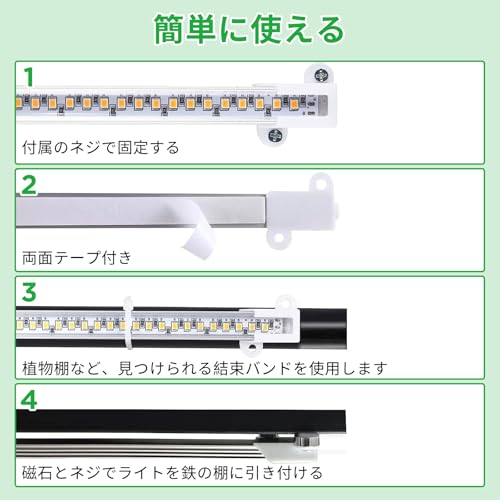 簡単に使える

1

付属のネジで固定する

2

両面テープ付き

3

植物棚など、見つけられる結束バンドを使用します

4

磁石とネジでライトを鉄の棚に引き付ける