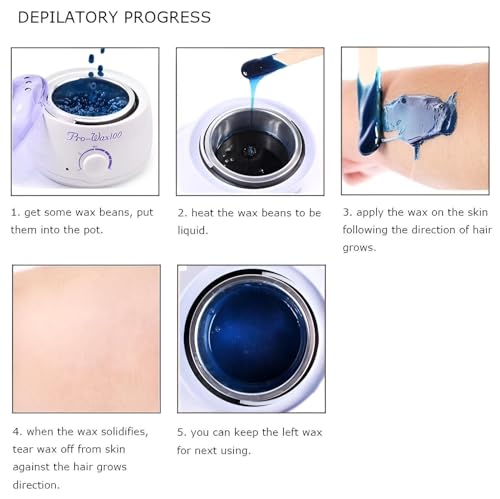 DEPILATORY PROGRESS

Pro-Wax100

1. get some wax beans, put them into the pot.

2. heat the wax beans to be liquid.

3. apply the wax on the skin following the direction of hair grows.

4. when the wax solidifies, tear wax off from skin against the hair grows direction.

5. you can keep the left wax for next using.