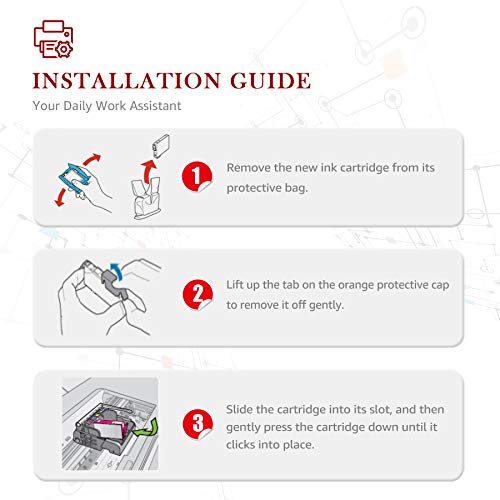 INSTALLATION GUIDE
Your Daily Work Assistant

1 Remove the new ink cartridge from its protective bag.

2 Lift up the tab on the orange protective cap to remove it off gently.

3 Slide the cartridge into its slot, and then gently press the cartridge down until it clicks into place.