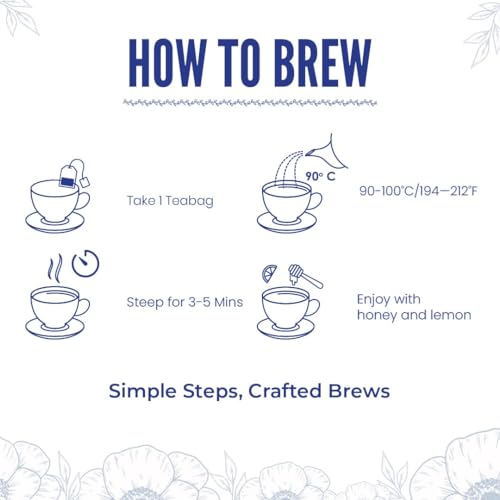 HOW TO BREW

Take 1 Teabag

90° C

90-100°C/194—212°F

Steep for 3-5 Mins

Enjoy with honey and lemon

Simple Steps, Crafted Brews