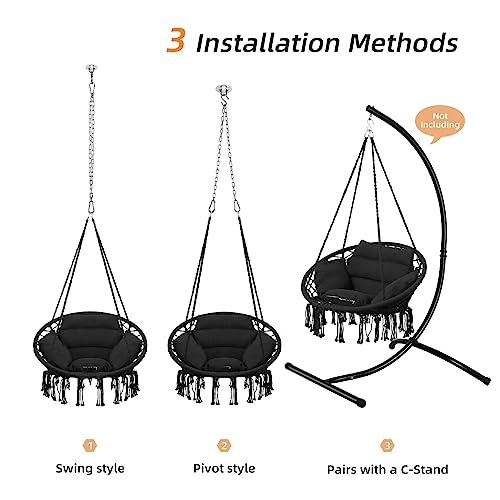 3 Installation Methods

Not Including

1
Swing style

2
Pivot style

3
Pairs with a C-Stand