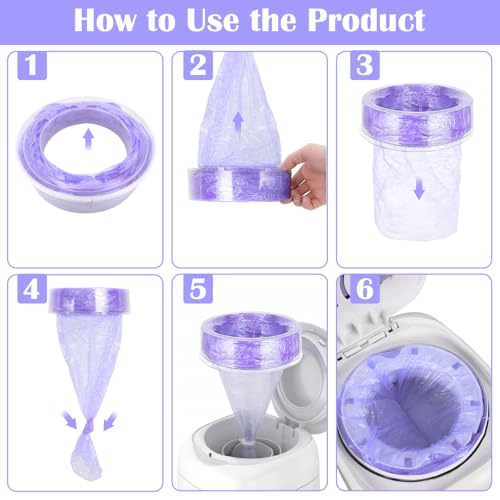 How to Use the Product

1

2

3

4

5

6