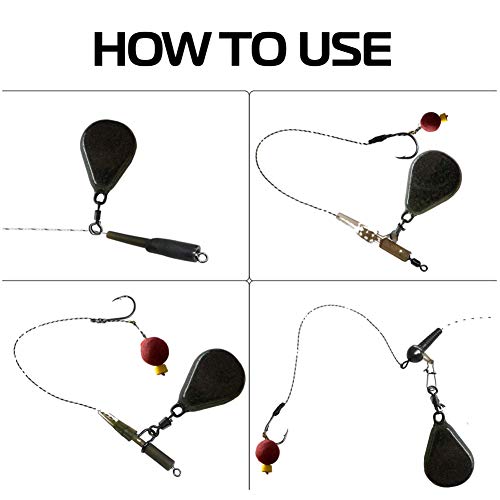 HOW TO USE