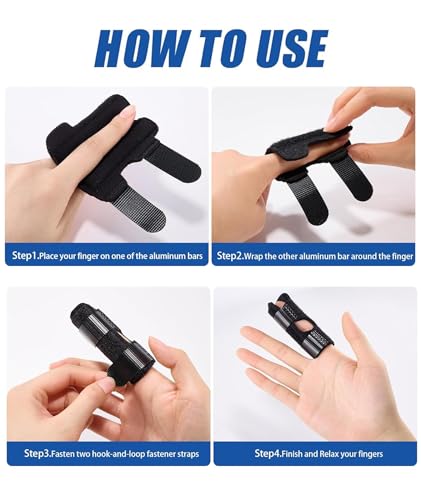 HOW TO USE

Step1.Place your finger on one of the aluminum bars

Step2.Wrap the other aluminum bar around the finger

Step3.Fasten two hook-and-loop fastener straps

Step4.Finish and Relax your fingers