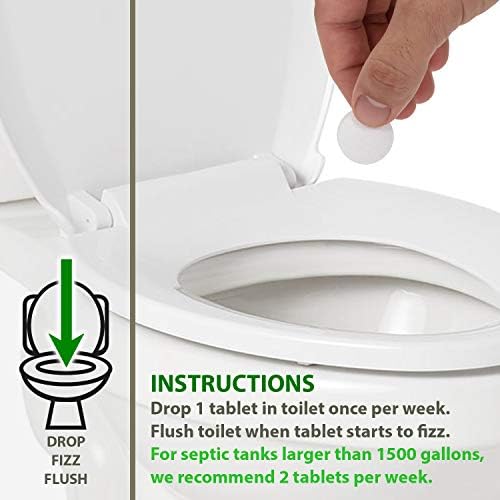 DROP
FIZZ
FLUSH

INSTRUCTIONS
Drop 1 tablet in toilet once per week.
Flush toilet when tablet starts to fizz.
For septic tanks larger than 1500 gallons, we recommend 2 tablets per week.