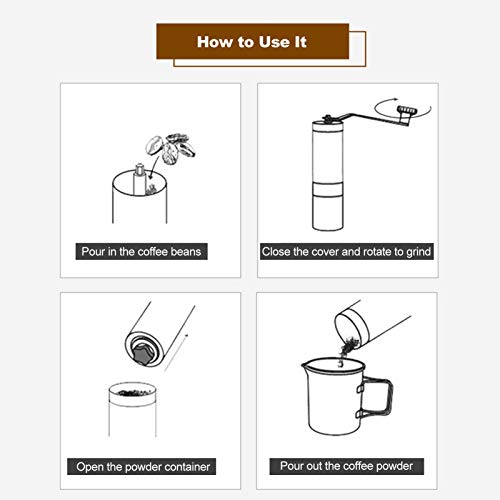 How to Use It

Pour in the coffee beans

Close the cover and rotate to grind

Open the powder container

Pour out the coffee powder