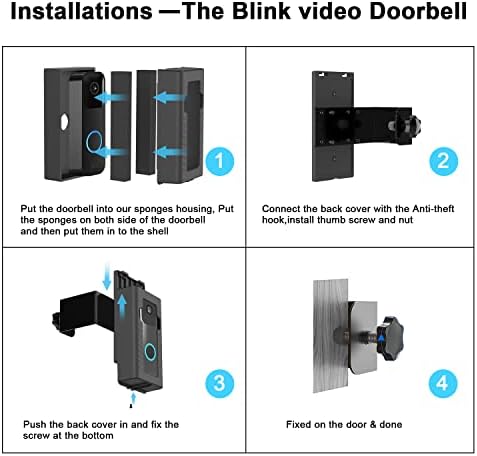 Installations —The Blink video Doorbell

1

Put the doorbell into our sponges housing, Put the sponges on both side of the doorbell and then put them in to the shell

2

Connect the back cover with the Anti-theft hook,install thumb screw and nut

3

Push the back cover in and fix the screw at the bottom

4

Fixed on the door & done