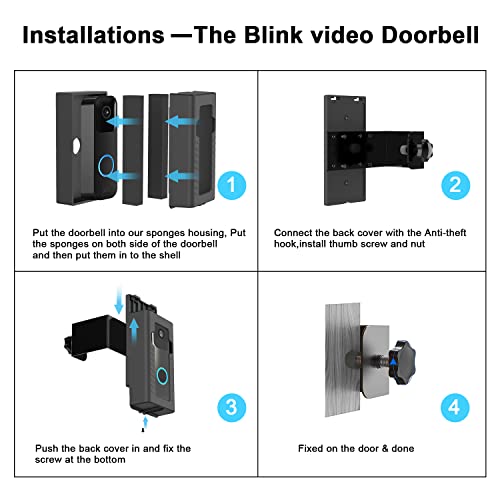 Installations —The Blink video Doorbell

1

Put the doorbell into our sponges housing, Put the sponges on both side of the doorbell and then put them in to the shell

2

Connect the back cover with the Anti-theft hook,install thumb screw and nut

3

Push the back cover in and fix the screw at the bottom

4

Fixed on the door & done