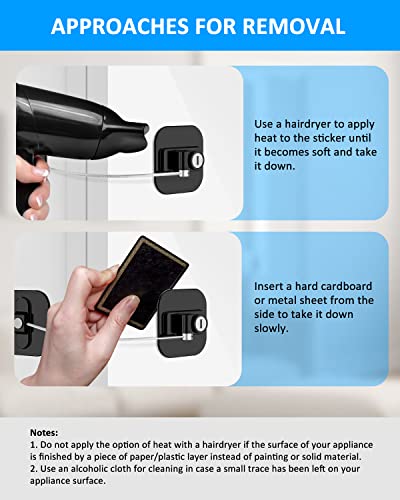 APPROACHES FOR REMOVAL

Use a hairdryer to apply heat to the sticker until it becomes soft and take it down.

Insert a hard cardboard or metal sheet from the side to take it down slowly.

Notes:
1. Do not apply the option of heat with a hairdryer if the surface of your appliance is finished by a piece of paper/plastic layer instead of painting or solid material.
2. Use an alcoholic cloth for cleaning in case a small trace has been left on your appliance surface.