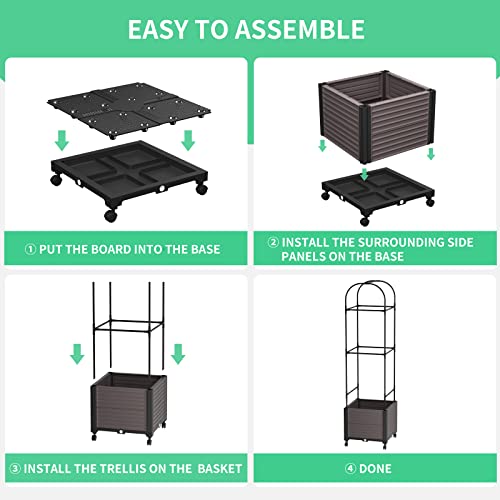 EASY TO ASSEMBLE

① PUT THE BOARD INTO THE BASE

② INSTALL THE SURROUNDING SIDE PANELS ON THE BASE

③ INSTALL THE TRELLIS ON THE BASKET

④ DONE