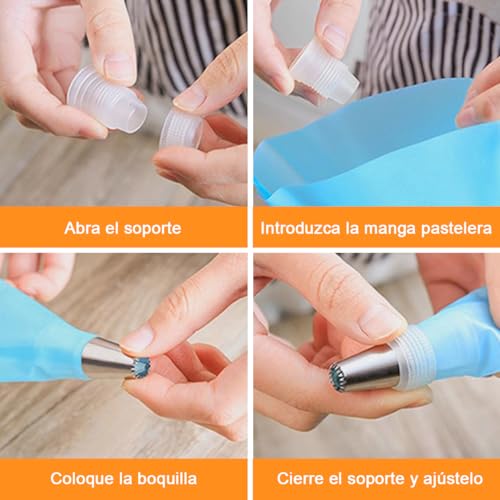 Abra el soporte

Introduzca la manga pastelera

Coloque la boquilla

Cierre el soporte y ajústelo