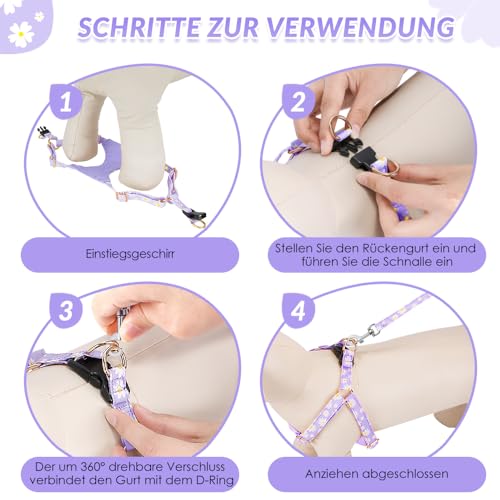 SCHRITTE ZUR VERWENDUNG

1

Einstiegsgeschirr

2

Stellen Sie den Rückengurt ein und führen Sie die Schnalle ein

3

Der um 360° drehbare Verschluss verbindet den Gurt mit dem D-Ring

4

Anziehen abgeschlossen