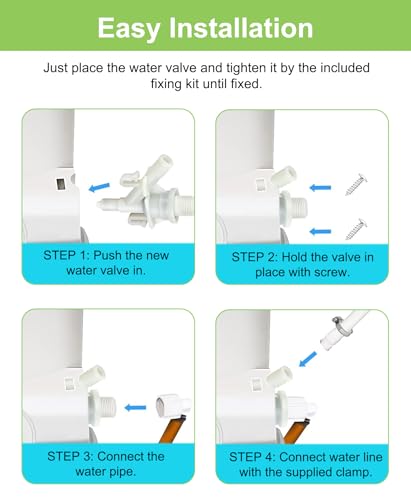 Easy Installation

Just place the water valve and tighten it by the included fixing kit until fixed.

STEP 1: Push the new water valve in.

STEP 2: Hold the valve in place with screw.

STEP 3: Connect the water pipe.

STEP 4: Connect water line with the supplied clamp.