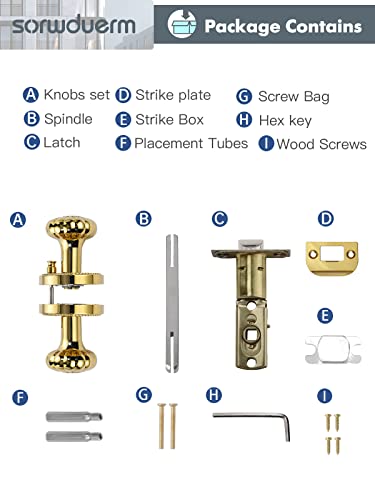 sorwduerm

Package Contains

A Knobs set
B Spindle
C Latch

D Strike plate
E Strike Box
F Placement Tubes

G Screw Bag
H Hex key
I Wood Screws

A

B

C

D

E

F

G

H

I