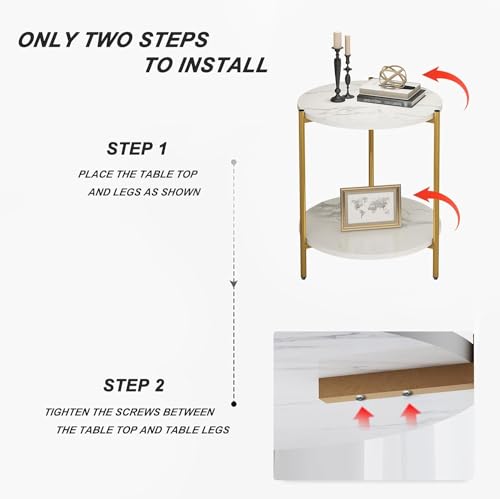 ONLY TWO STEPS TO INSTALL

STEP 1

PLACE THE TABLE TOP AND LEGS AS SHOWN

STEP 2

TIGHTEN THE SCREWS BETWEEN THE TABLE TOP AND TABLE LEGS