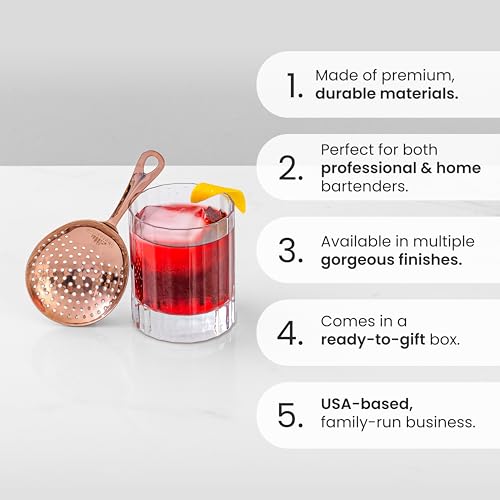 1. Made of premium, durable materials.

2. Perfect for both professional & home bartenders.

3. Available in multiple gorgeous finishes.

4. Comes in a ready-to-gift box.

5. USA-based, family-run business.