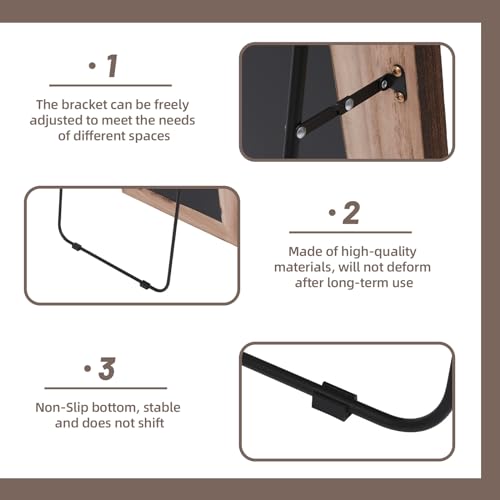 · 1

The bracket can be freely adjusted to meet the needs of different spaces

· 2

Made of high-quality materials, will not deform after long-term use

· 3

Non-Slip bottom, stable and does not shift