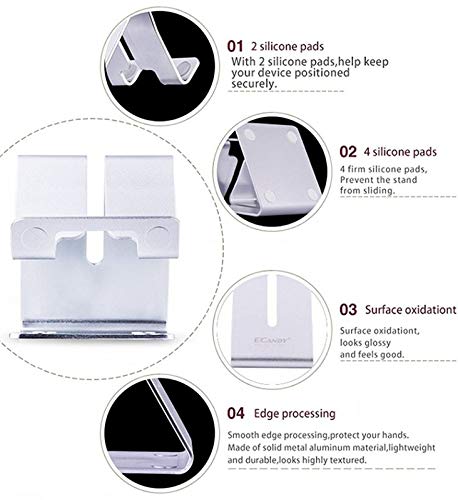 01 2 silicone pads
With 2 silicone pads,help keep your device positioned securely.

02 4 silicone pads
4 firm silicone pads, Prevent the stand from sliding.

ECANDY

03 Surface oxidationt
Surface oxidationt, looks glossy and feels good.

04 Edge processing
Smooth edge processing,protect your hands. Made of solid metal aluminum material,lightweight and durable,looks highly textured.