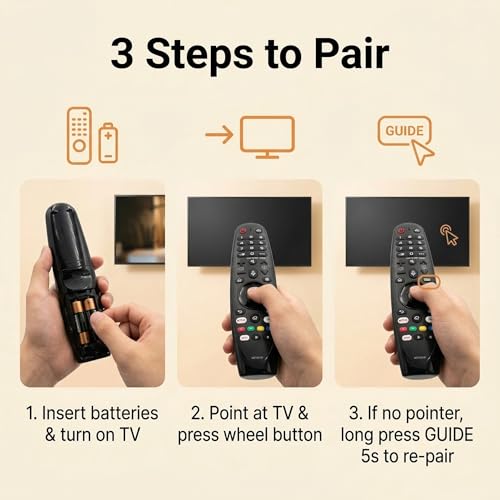 3 Steps to Pair

GUIDE

1. Insert batteries & turn on TV

2. Point at TV & press wheel button

3. If no pointer, long press GUIDE 5s to re-pair