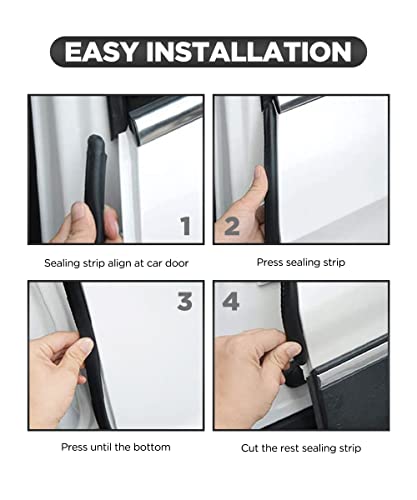 EASY INSTALLATION

1

Sealing strip align at car door

2

Press sealing strip

3

Press until the bottom

4

Cut the rest sealing strip