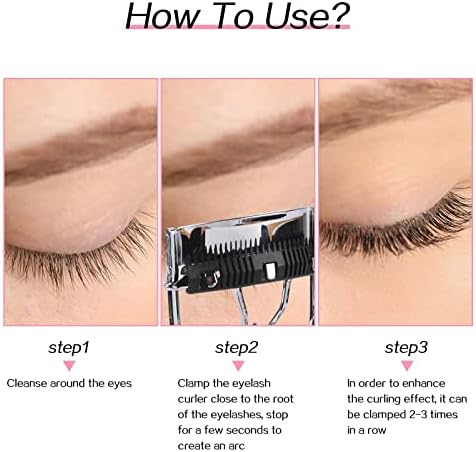 How To Use?

step1

Cleanse around the eyes

step2

Clamp the eyelash curler close to the root of the eyelashes, stop for a few seconds to create an arc

step3

In order to enhance the curling effect, it can be clamped 2-3 times in a row