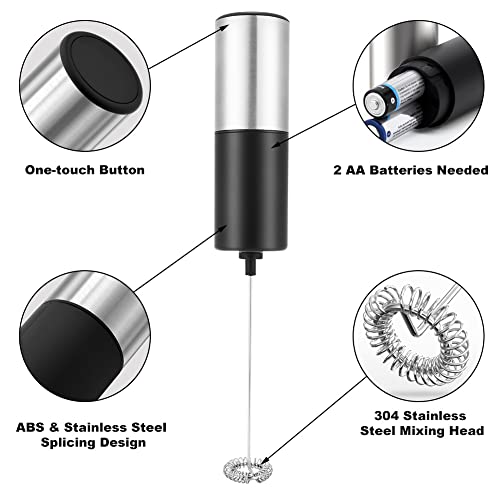 One-touch Button

2 AA Batteries Needed

ABS & Stainless Steel Splicing Design

304 Stainless Steel Mixing Head