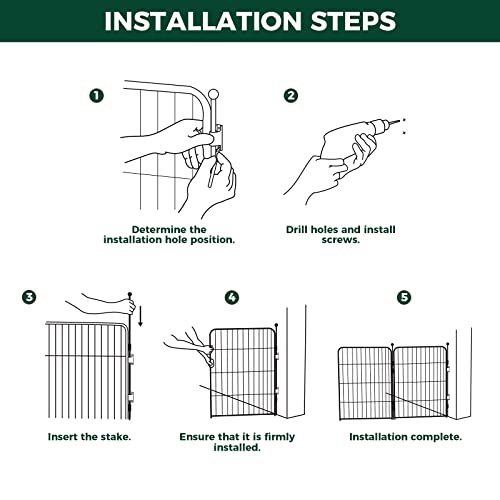 INSTALLATION STEPS

1

Determine the installation hole position.

2

Drill holes and install screws.

3

Insert the stake.

4

Ensure that it is firmly installed.

5

Installation complete.