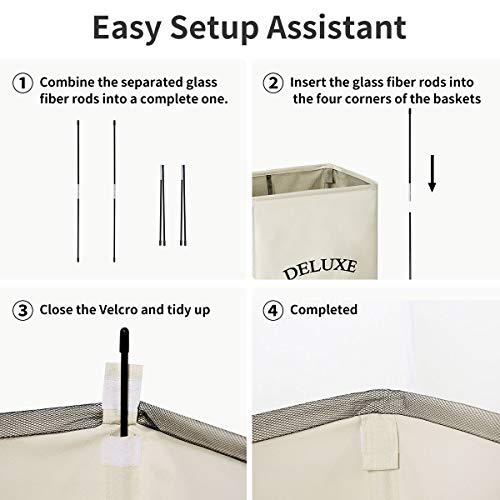 Easy Setup Assistant

① Combine the separated glass fiber rods into a complete one.

② Insert the glass fiber rods into the four corners of the baskets

DELUXE

③ Close the Velcro and tidy up

④ Completed