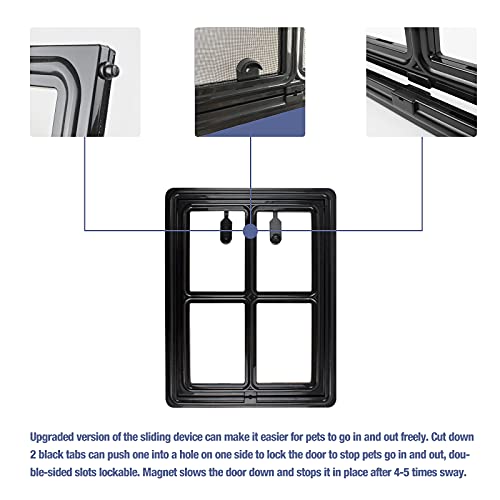 Upgraded version of the sliding device can make it easier for pets to go in and out freely. Cut down 2 black tabs can push one into a hole on one side to lock the door to stop pets go in and out, double-sided slots lockable. Magnet slows the door down and stops it in place after 4-5 times sway.