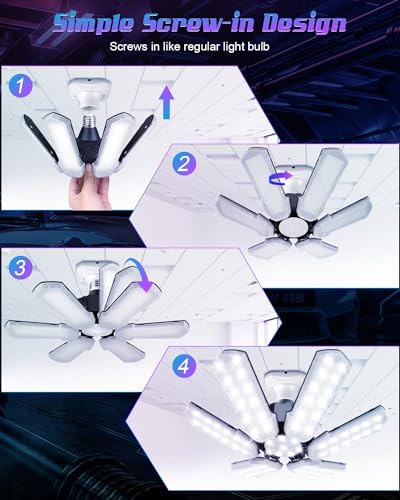 Simple Screw-in Design
Screws in like regular light bulb

1

2

3

4