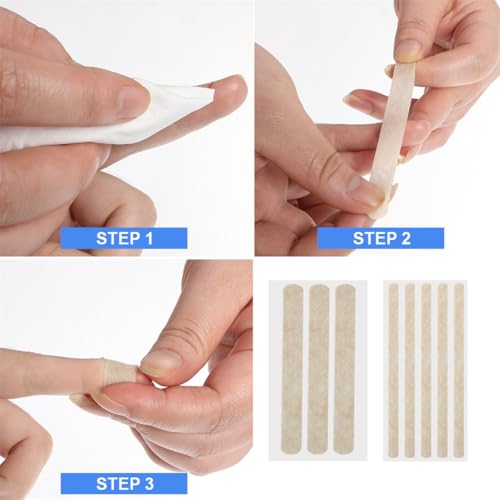 STEP 1

STEP 2

STEP 3