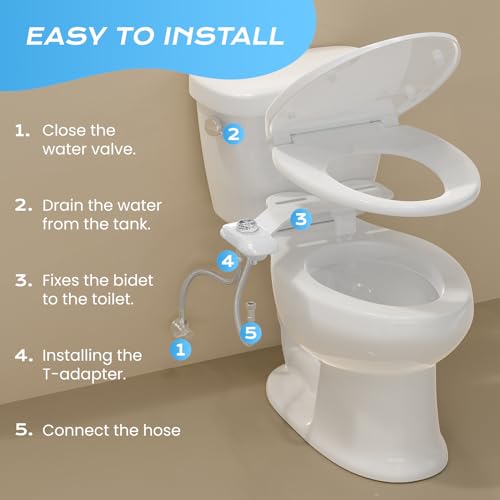 EASY TO INSTALL

1. Close the water valve.

2. Drain the water from the tank.

3. Fixes the bidet to the toilet.

4. Installing the T-adapter.

5. Connect the hose

2

3

4

5

1