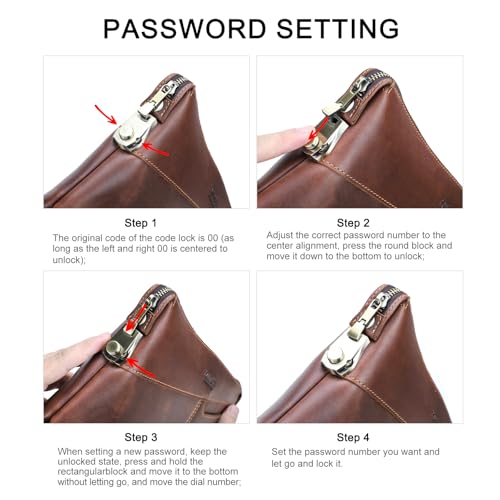 PASSWORD SETTING

Step 1
The original code of the code lock is 00 (as long as the left and right 00 is centered to unlock);

Step 2
Adjust the correct password number to the center alignment, press the round block and move it down to the bottom to unlock;

Step 3
When setting a new password, keep the unlocked state, press and hold the rectangularblock and move it to the bottom without letting go, and move the dial number;

Step 4
Set the password number you want and let go and lock it.