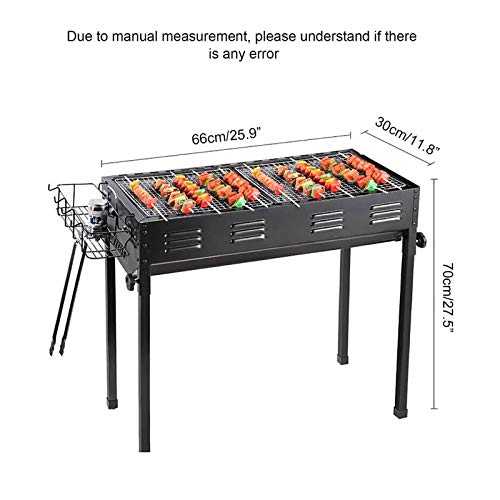 Due to manual measurement, please understand if there is any error

66cm/25.9"

30cm/11.8"

70cm/27.5"