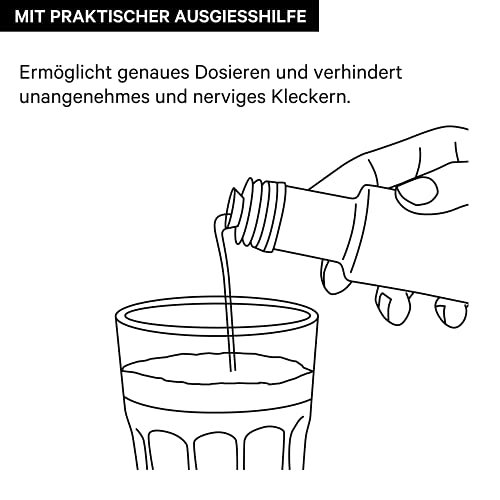 MIT PRAKTISCHER AUSGIESSHILFE

Ermöglicht genaues Dosieren und verhindert unangenehmes und nerviges Kleckern.