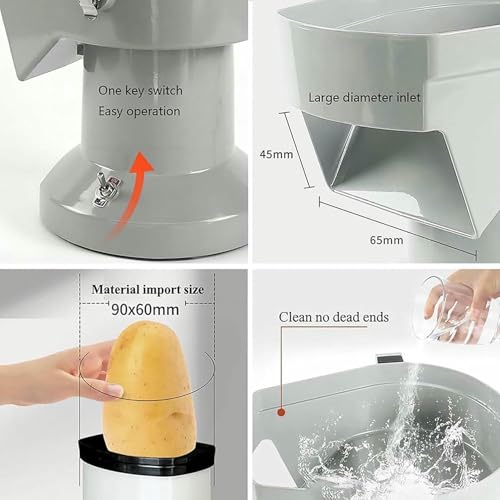 One key switch
Easy operation

Large diameter inlet

45mm

65mm

Material import size
90x60mm

Clean no dead ends