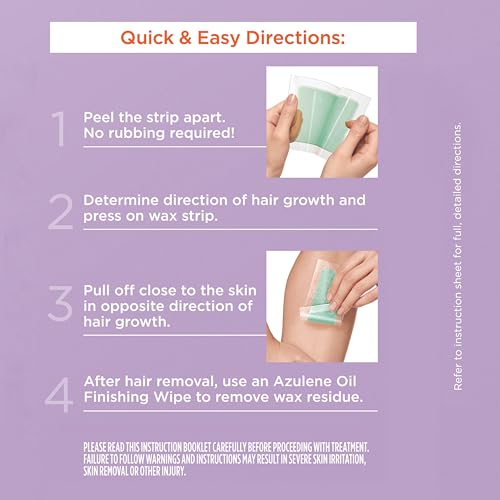 Quick & Easy Directions:

1 Peel the strip apart. No rubbing required!

2 Determine direction of hair growth and press on wax strip.

3 Pull off close to the skin in opposite direction of hair growth.

4 After hair removal, use an Azulene Oil Finishing Wipe to remove wax residue.

PLEASE READ THIS INSTRUCTION BOOKLET CAREFULLY BEFORE PROCEEDING WITH TREATMENT. FAILURE TO FOLLOW WARNINGS AND INSTRUCTIONS MAY RESULT IN SEVERE SKIN IRRITATION, SKIN REMOVAL OR OTHER INJURY.

Refer to instruction sheet for full, detailed directions.