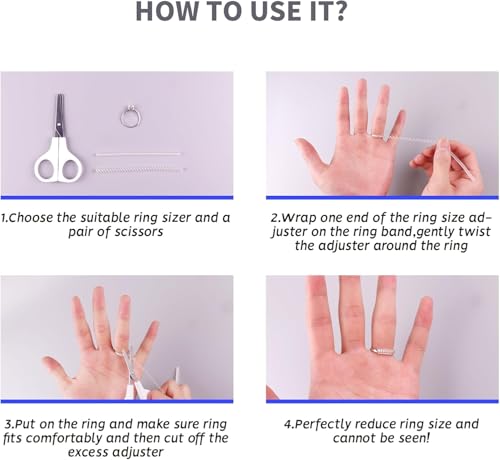 HOW TO USE IT?

1.Choose the suitable ring sizer and a pair of scissors

2.Wrap one end of the ring size adjuster on the ring band,gently twist the adjuster around the ring

3.Put on the ring and make sure ring fits comfortably and then cut off the excess adjuster

4.Perfectly reduce ring size and cannot be seen!