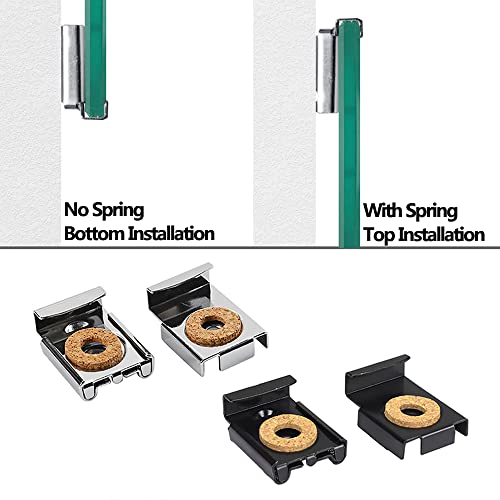 No Spring
Bottom Installation

With Spring
Top Installation