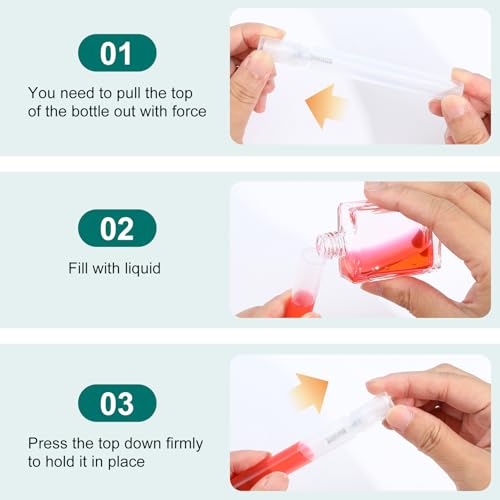 01

You need to pull the top of the bottle out with force

02

Fill with liquid

03

Press the top down firmly to hold it in place