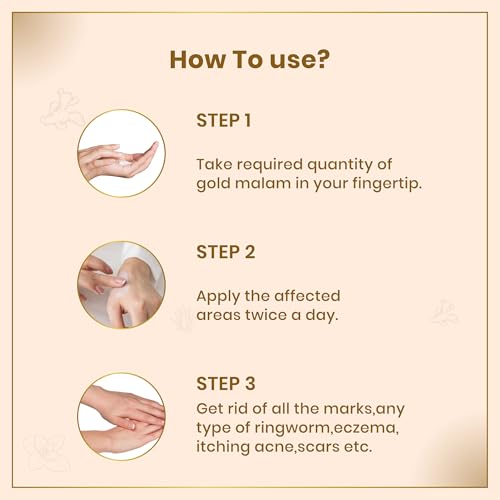 How To use?

STEP 1

Take required quantity of gold malam in your fingertip.

STEP 2

Apply the affected areas twice a day.

STEP 3

Get rid of all the marks,any type of ringworm,eczema, itching acne,scars etc.