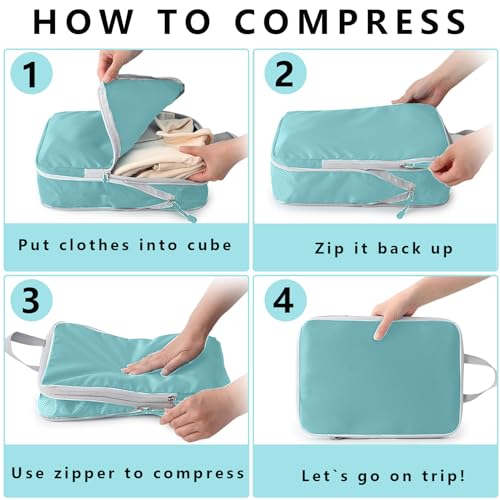 HOW TO COMPRESS

1

Put clothes into cube

2

Zip it back up

3

Use zipper to compress

4

Let`s go on trip!