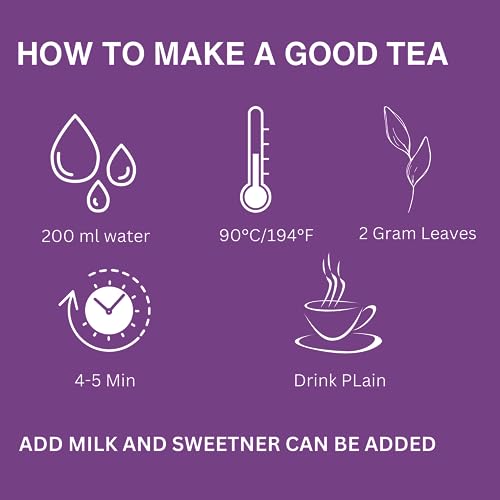 HOW TO MAKE A GOOD TEA

200 ml water

90°C/194°F

2 Gram Leaves

4-5 Min

Drink PLain

ADD MILK AND SWEETNER CAN BE ADDED